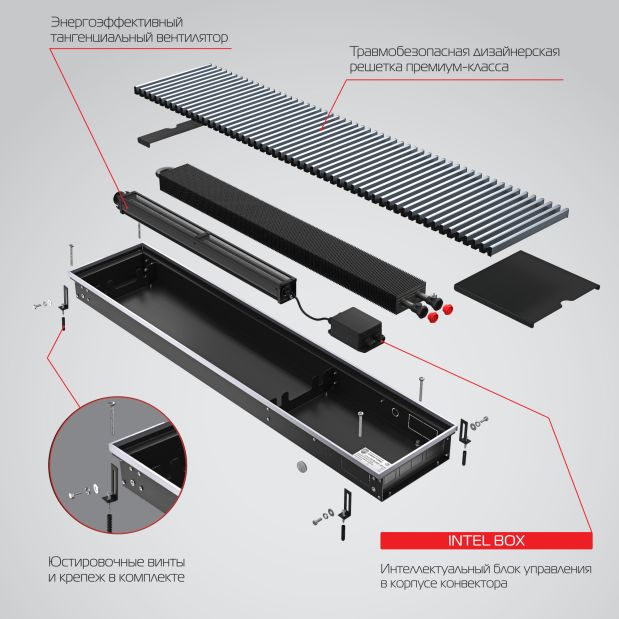 Энергоэффективный тангенциальный вентилятор

Травмобезопасная дизайнерская решетка премиум-класса

Юстировочные винты и крепеж в комплекте

INTEL BOX

Интеллектуальный блок управления в корпусе конвектора